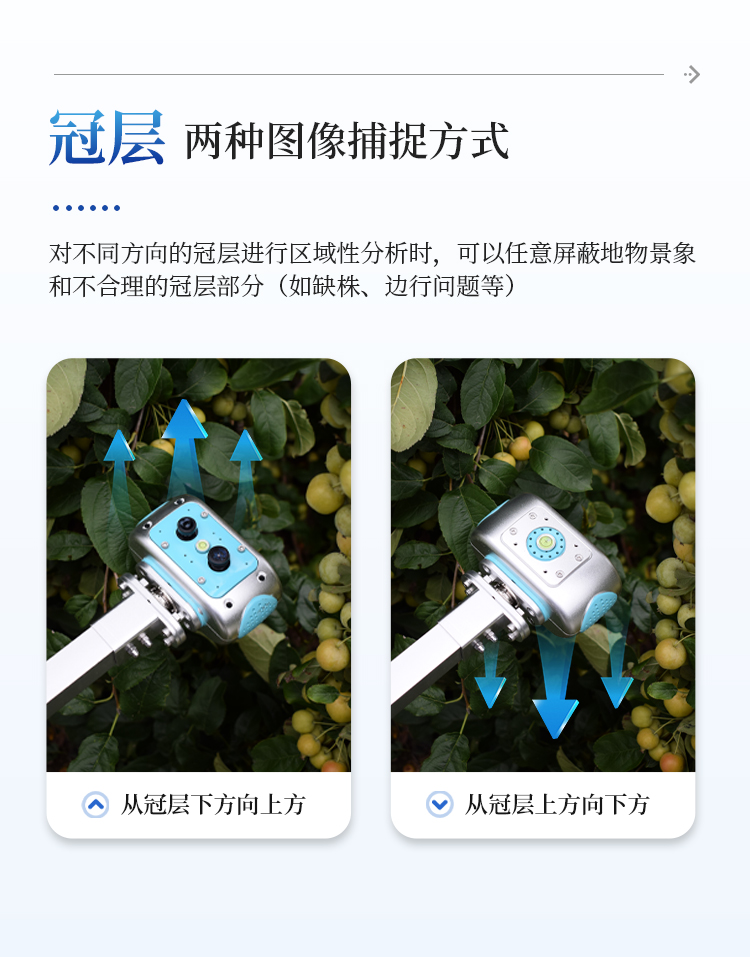 冠层 两种图像捕捉方式

对不同方向的冠层进行区域性分析时，可以任意屏蔽地物景象和不合理的冠层部分（如缺株、边行问题等）

从冠层下方向上方

从冠层上方向下方